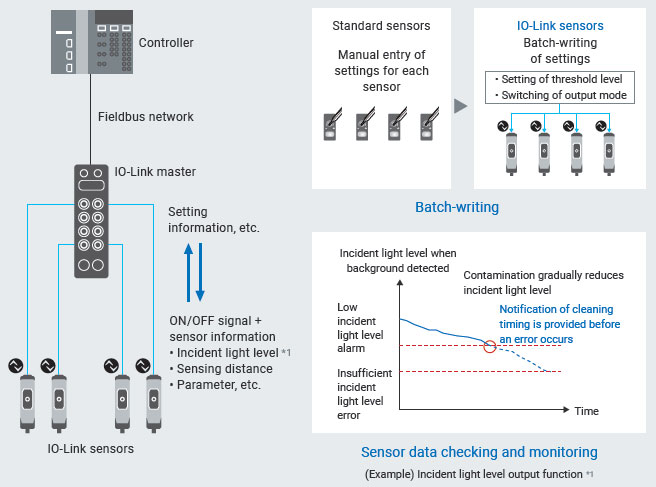 Controller

Fieldbus network

IO-Link master

Setting information, etc.

ON/OFF signal + sensor information
• Incident light level *1
• Sensing distance
• Parameter, etc.

IO-Link sensors

Standard sensors

Manual entry of settings for each sensor

IO-Link sensors
Batch-writing of settings

• Setting of threshold level
• Switching of output mode

Batch-writing

Incident light level when background detected

Contamination gradually reduces incident light level

Notification of cleaning timing is provided before an error occurs

Low incident light level alarm

Insufficient incident light level error

Time

Sensor data checking and monitoring

(Example) Incident light level output function *1